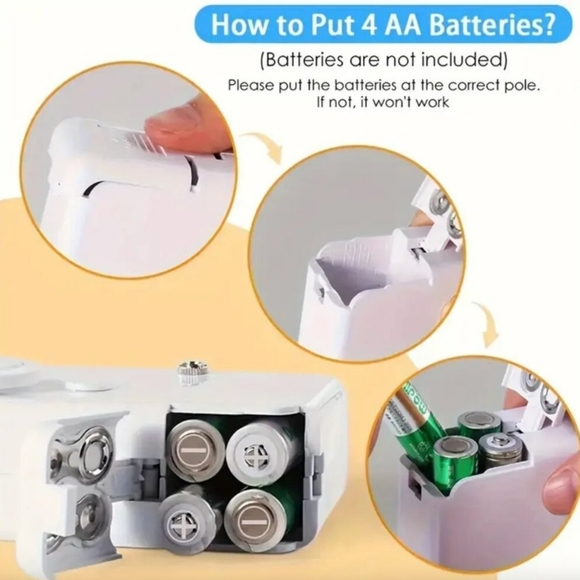 How to Put 4 AA Batteries?

(Batteries are not included)

Please put the batteries at the correct pole.
If not, it won't work